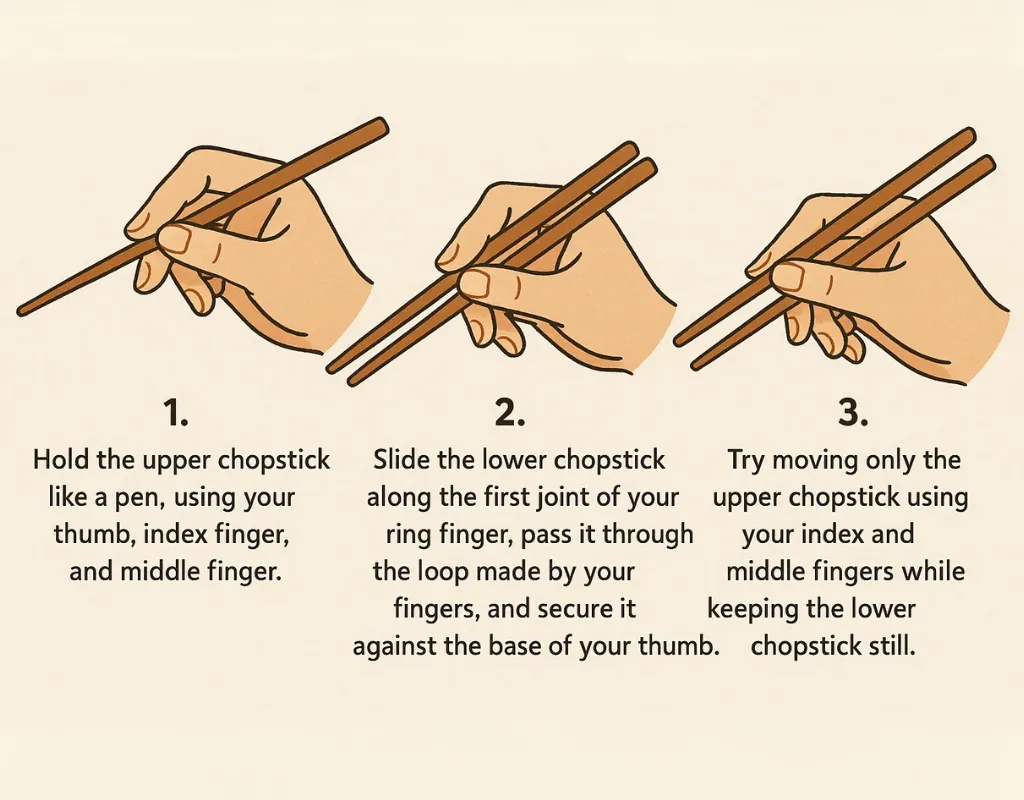 1.
Hold the upper chopstick like a pen, using your thumb, index finger, and middle finger.

2.
Slide the lower chopstick along the first joint of your ring finger, pass it through the loop made by your fingers, and secure it against the base of your thumb.

3.
Try moving only the upper chopstick using your index and middle fingers while keeping the lower chopstick still.