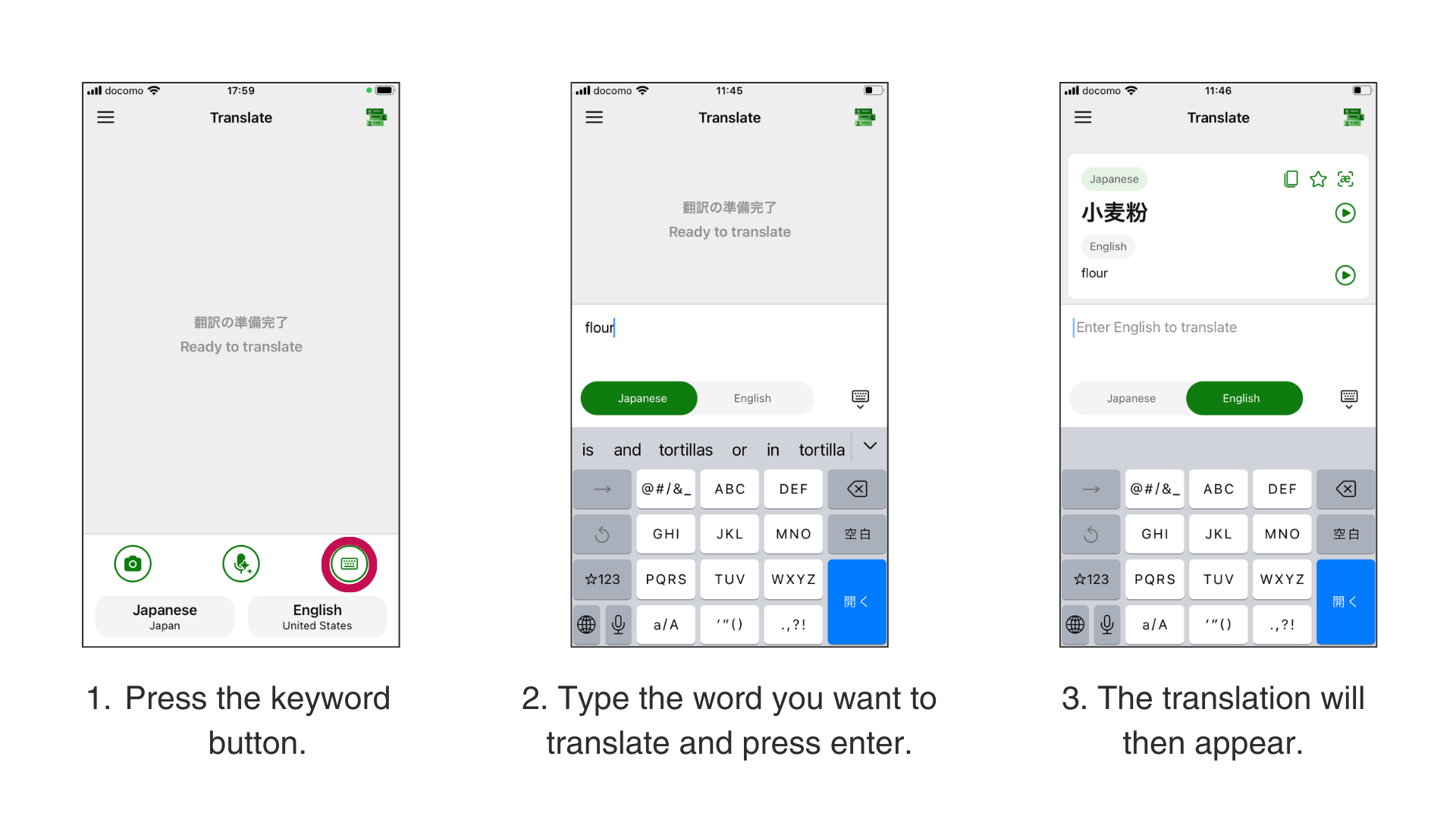 docomo 17:59

Translate

翻訳の準備完了
Ready to translate

Japanese
Japan

English
United States

1. Press the keyword button.

docomo 11:45

Translate

翻訳の準備完了
Ready to translate

flour

Japanese English

is and tortillas or in tortilla

→ @#/&_ ABC DEF
GHI JKL MNO 空白
☆123 PQRS TUV WXYZ 開く
a/A '"() .,?!

2. Type the word you want to translate and press enter.

docomo 11:46

Translate

Japanese
小麦粉
English
flour

Enter English to translate

Japanese English

→ @#/&_ ABC DEF
GHI JKL MNO 空白
☆123 PQRS TUV WXYZ 開く
a/A '"() .,?!

3. The translation will then appear.